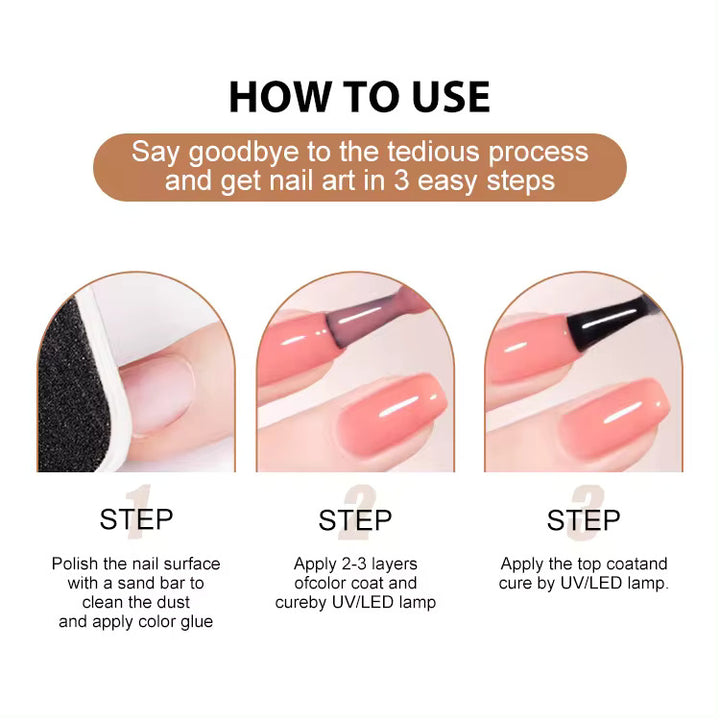 HOW TO USE

Say goodbye to the tedious process and get nail art in 3 easy steps

1
STEP

Polish the nail surface with a sand bar to clean the dust and apply color glue

2
STEP

Apply 2-3 layers ofcolor coat and cureby UV/LED lamp

3
STEP

Apply the top coatand cure by UV/LED lamp.