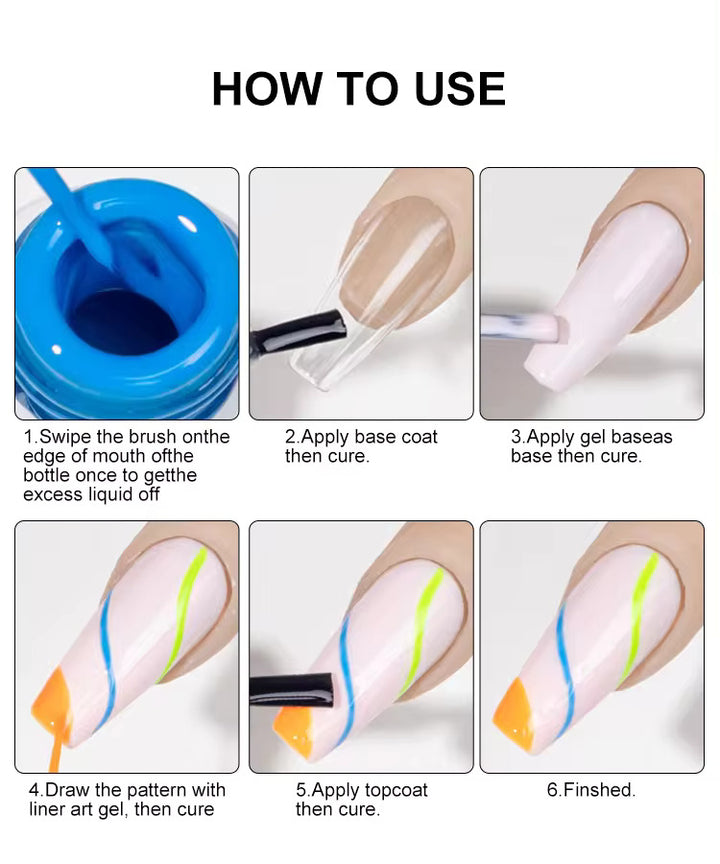 HOW TO USE

1.Swipe the brush onthe edge of mouth ofthe bottle once to getthe excess liquid off

2.Apply base coat then cure.

3.Apply gel baseas base then cure.

4.Draw the pattern with liner art gel, then cure

5.Apply topcoat then cure.

6.Finshed.