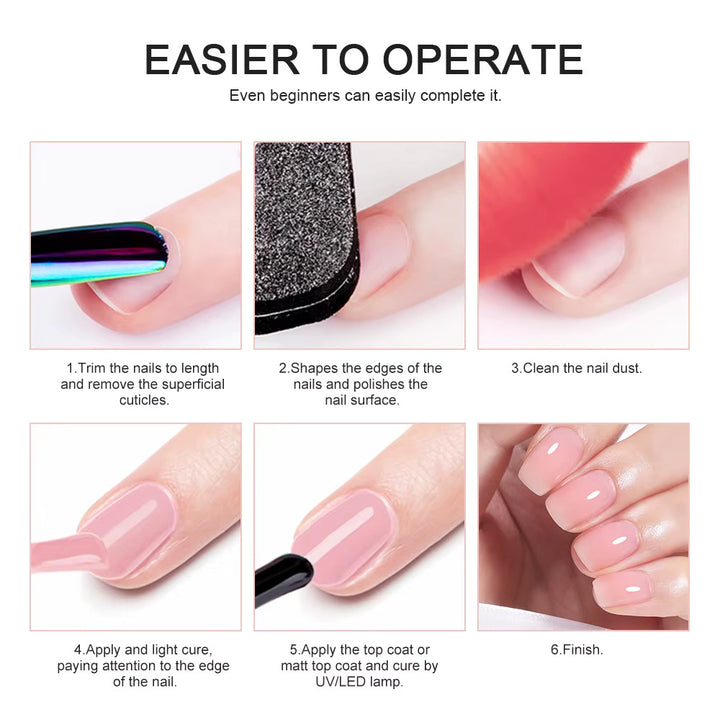 EASIER TO OPERATE
Even beginners can easily complete it.

1.Trim the nails to length and remove the superficial cuticles.

2.Shapes the edges of the nails and polishes the nail surface.

3.Clean the nail dust.

4.Apply and light cure, paying attention to the edge of the nail.

5.Apply the top coat or matt top coat and cure by UV/LED lamp.

6.Finish.