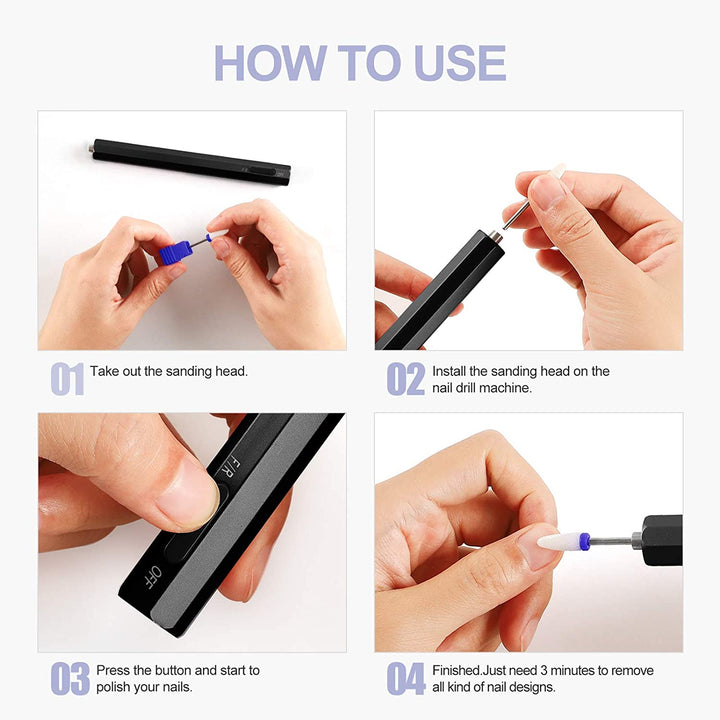 HOW TO USE

01 Take out the sanding head.

02 Install the sanding head on the nail drill machine.

F/R

OFF

03 Press the button and start to polish your nails.

04 Finished.Just need 3 minutes to remove all kind of nail designs.