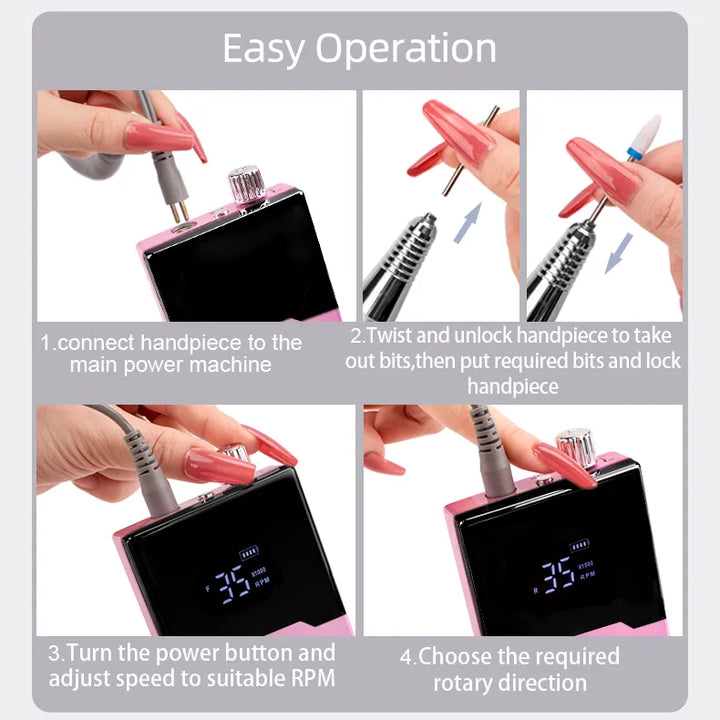 Easy Operation

1.connect handpiece to the main power machine

2.Twist and unlock handpiece to take out bits,then put required bits and lock handpiece

F 35 X1000 RPM

3.Turn the power button and adjust speed to suitable RPM

R 35 X1000 RPM

4.Choose the required rotary direction